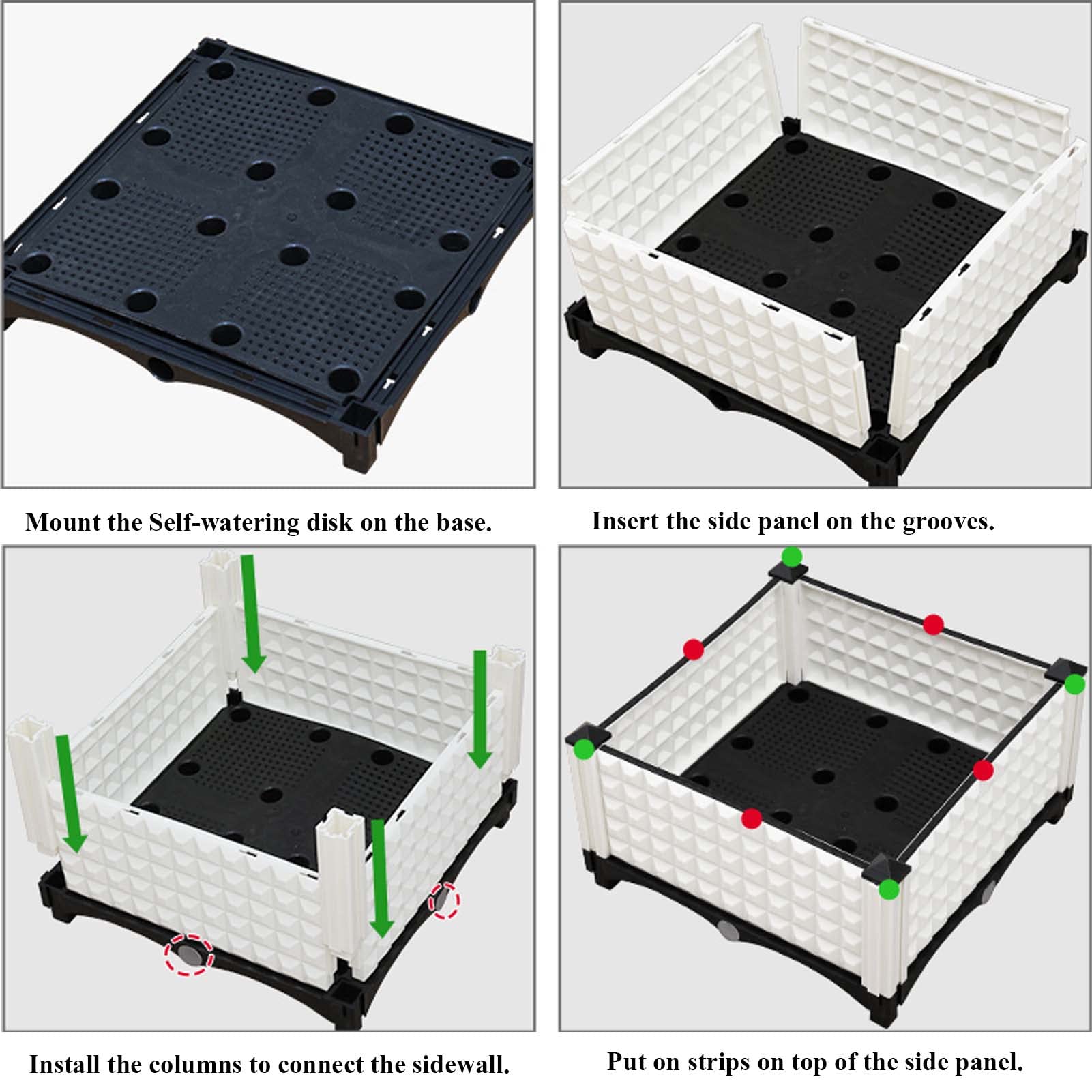 Mount the Self-watering disk on the base.

Insert the side panel on the grooves.

Install the columns to connect the sidewall.

Put on strips on top of the side panel.