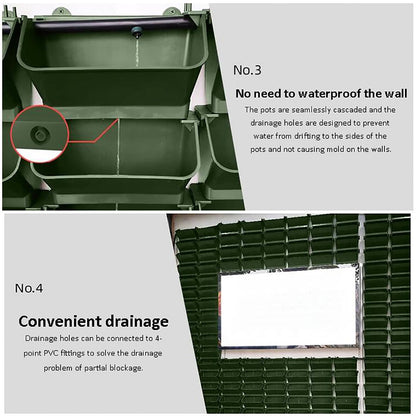 No.3

No need to waterproof the wall

The pots are seamlessly cascaded and the drainage holes are designed to prevent water from drifting to the sides of the pots and not causing mold on the walls.

No.4

Convenient drainage

Drainage holes can be connected to 4-point PVC fittings to solve the drainage problem of partial blockage.