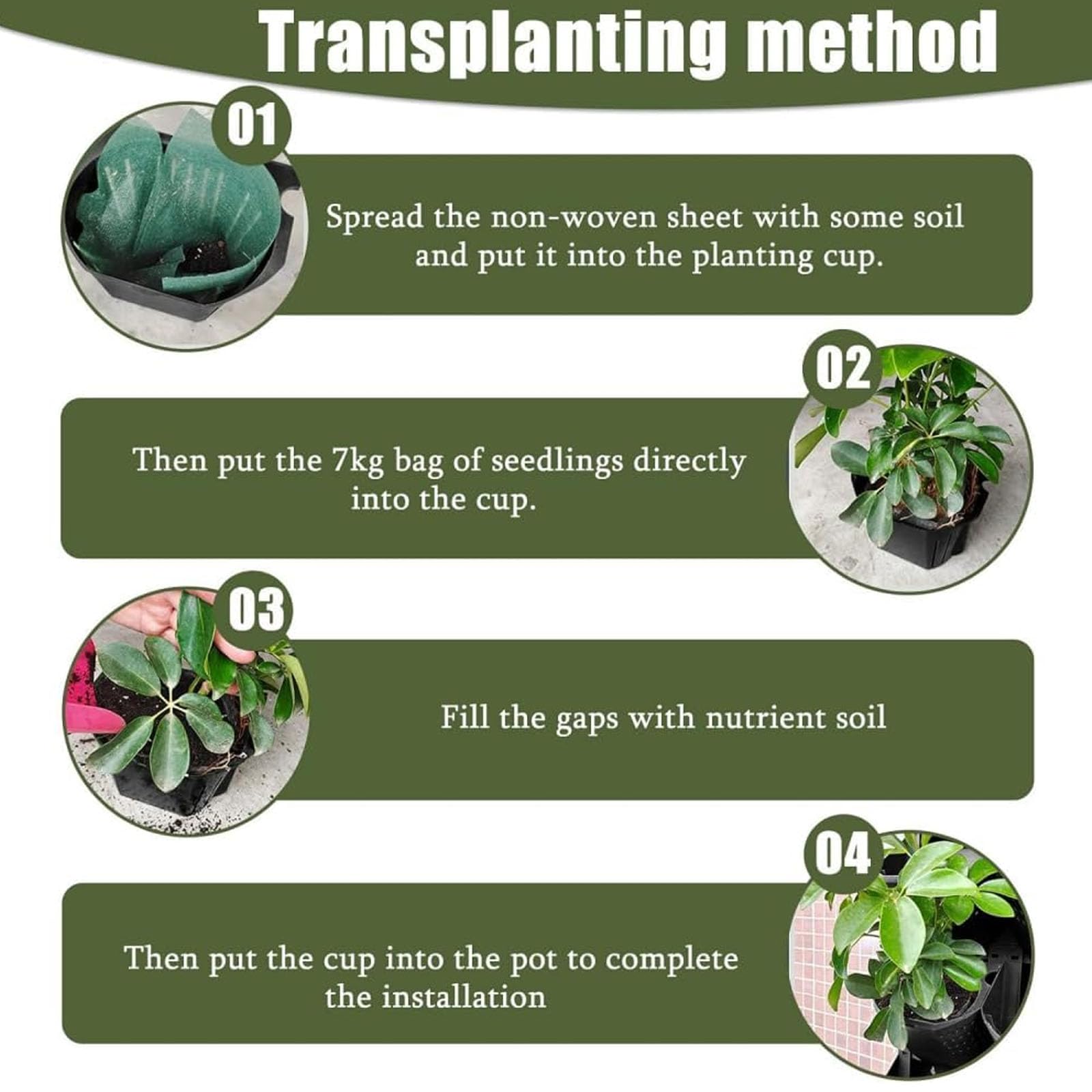 Transplanting method

01

Spread the non-woven sheet with some soil and put it into the planting cup.

02

Then put the 7kg bag of seedlings directly into the cup.

03

Fill the gaps with nutrient soil

04

Then put the cup into the pot to complete the installation