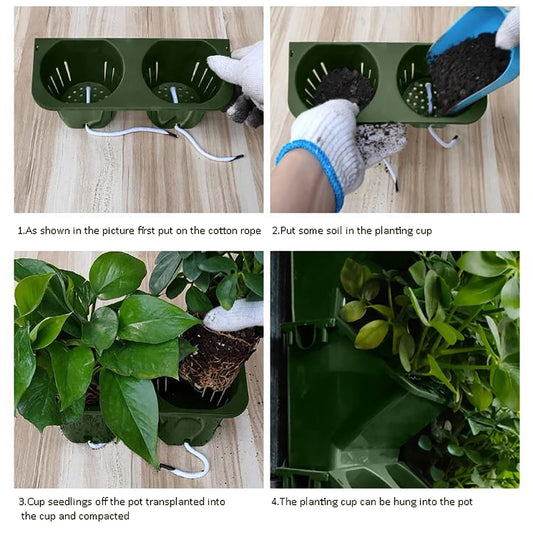 1.As shown in the picture first put on the cotton rope

2.Put some soil in the planting cup

3.Cup seedlings off the pot transplanted into the cup and compacted

4.The planting cup can be hung into the pot